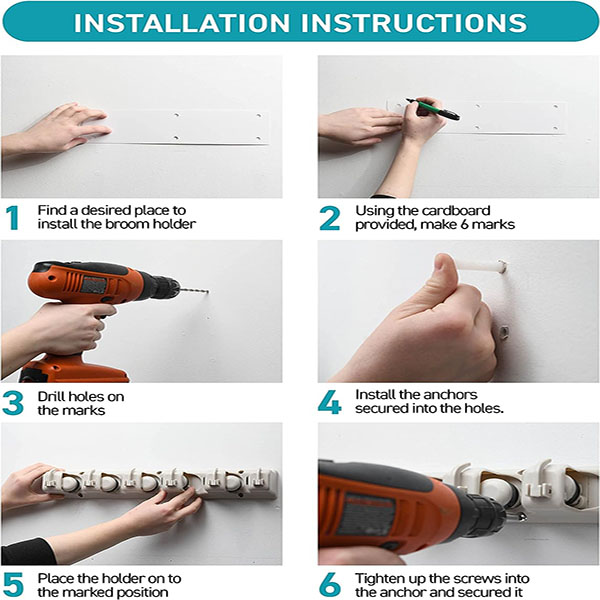 INSTALLATION INSTRUCTIONS

1 Find a desired place to install the broom holder

2 Using the cardboard provided, make 6 marks

3 Drill holes on the marks

4 Install the anchors secured into the holes.

5 Place the holder on to the marked position

6 Tighten up the screws into the anchor and secured it