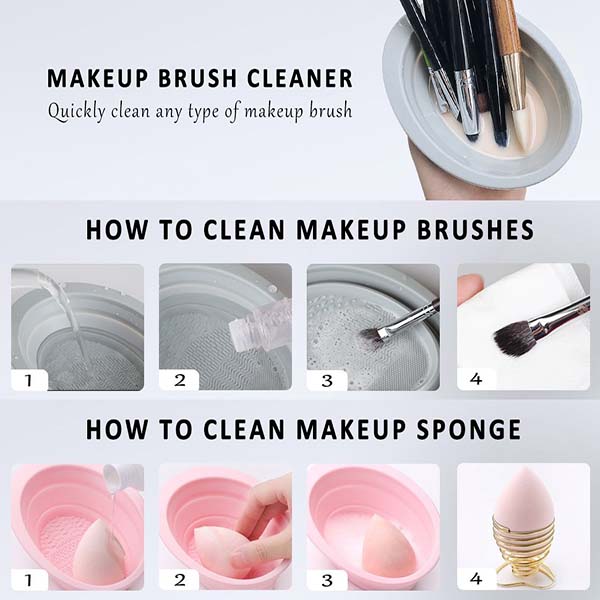 MAKEUP BRUSH CLEANER
Quickly clean any type of makeup brush

HOW TO CLEAN MAKEUP BRUSHES

1

2

3

4

HOW TO CLEAN MAKEUP SPONGE

1

2

3

4