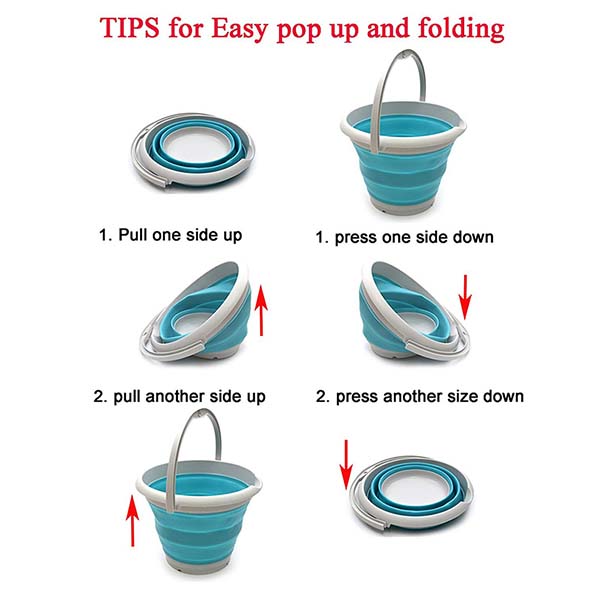 TIPS for Easy pop up and folding

1. Pull one side up

2. pull another side up

1. press one side down

2. press another size down