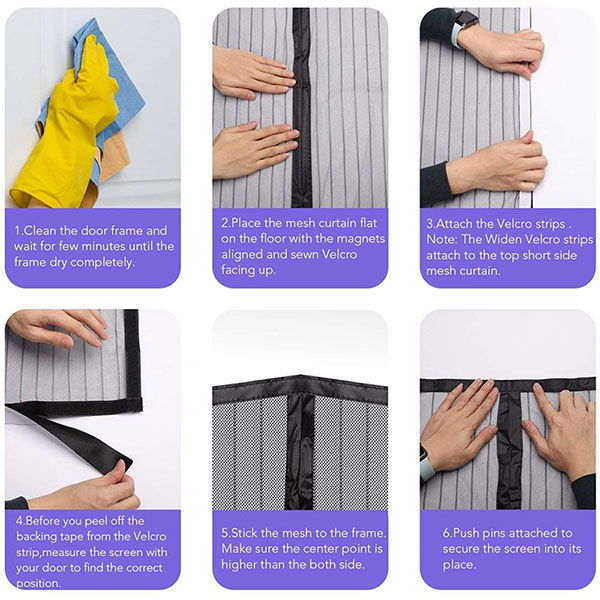 1.Clean the door frame and wait for few minutes until the frame dry completely.

2.Place the mesh curtain flat on the floor with the magnets aligned and sewn Velcro facing up.

3.Attach the Velcro strips . Note: The Widen Velcro strips attach to the top short side mesh curtain.

4.Before you peel off the backing tape from the Velcro strip,measure the screen with your door to find the correct position.

5.Stick the mesh to the frame. Make sure the center point is higher than the both side.

6.Push pins attached to secure the screen into its place.