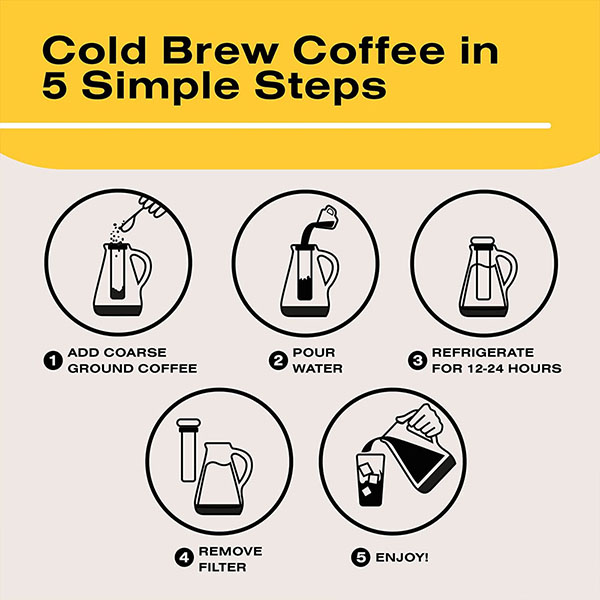 Cold Brew Coffee in 5 Simple Steps

1 ADD COARSE GROUND COFFEE

2 POUR WATER

3 REFRIGERATE FOR 12-24 HOURS

4 REMOVE FILTER

5 ENJOY!