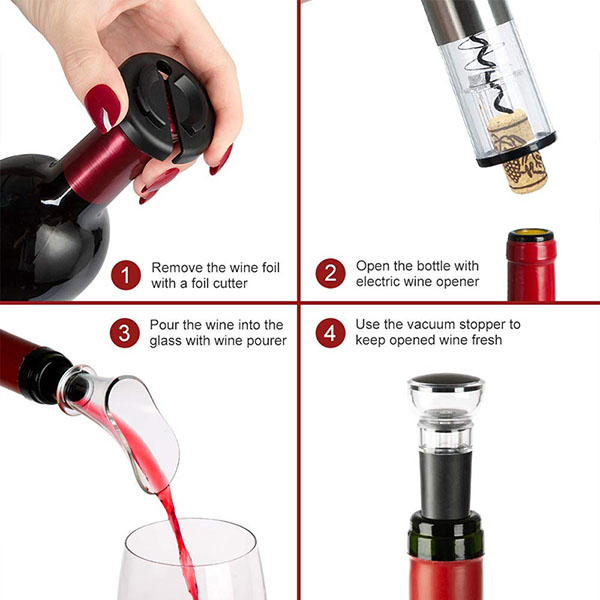 1 Remove the wine foil with a foil cutter

2 Open the bottle with electric wine opener

3 Pour the wine into the glass with wine pourer

4 Use the vacuum stopper to keep opened wine fresh