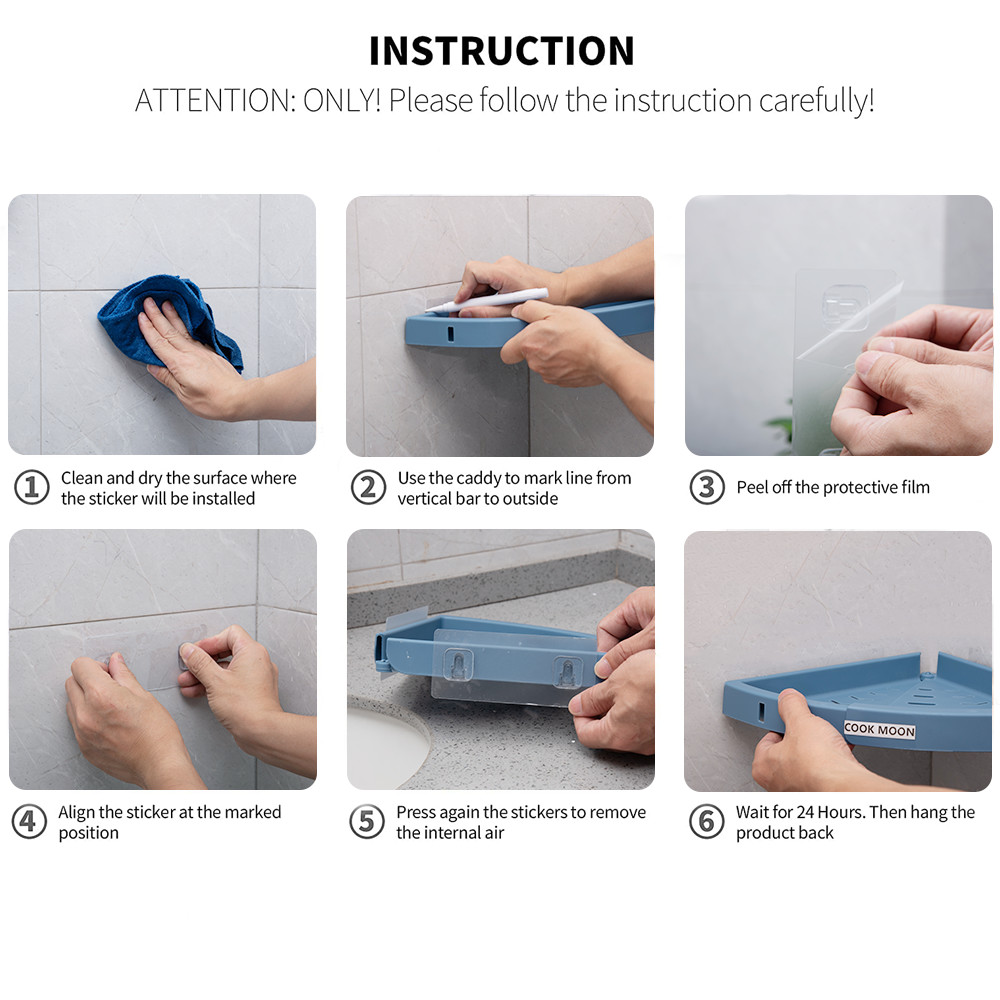 INSTRUCTION

ATTENTION: ONLY! Please follow the instruction carefully!

① Clean and dry the surface where the sticker will be installed

② Use the caddy to mark line from vertical bar to outside

③ Peel off the protective film

④ Align the sticker at the marked position

⑤ Press again the stickers to remove the internal air

COOK MOON

⑥ Wait for 24 Hours. Then hang the product back