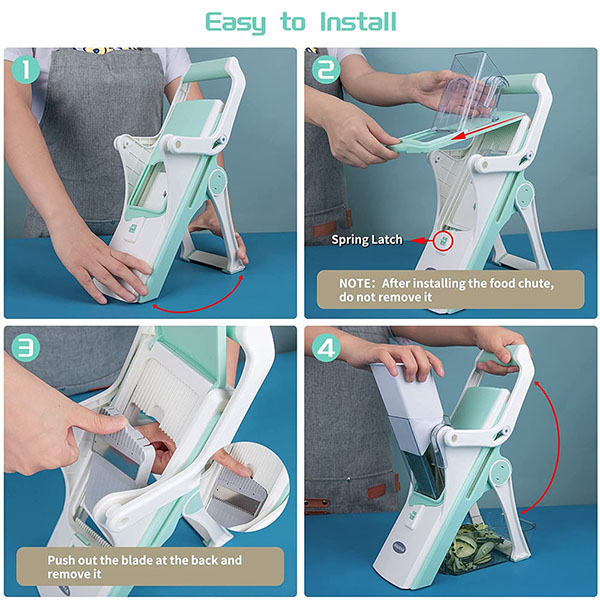 Easy to Install

1

2

Spring Latch

NOTE: After installing the food chute, do not remove it

3

Push out the blade at the back and remove it

4