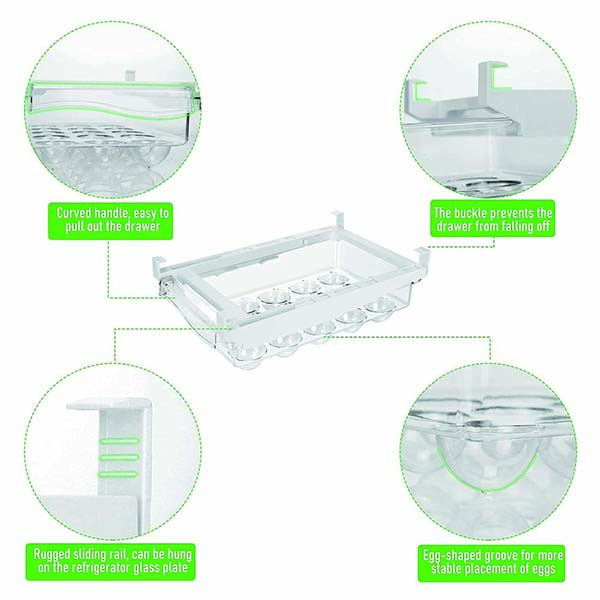 Curved handle, easy to pull out the drawer

The buckle prevents the drawer from falling off

Rugged sliding rail, can be hung on the refrigerator glass plate

Egg-shaped groove for more stable placement of eggs