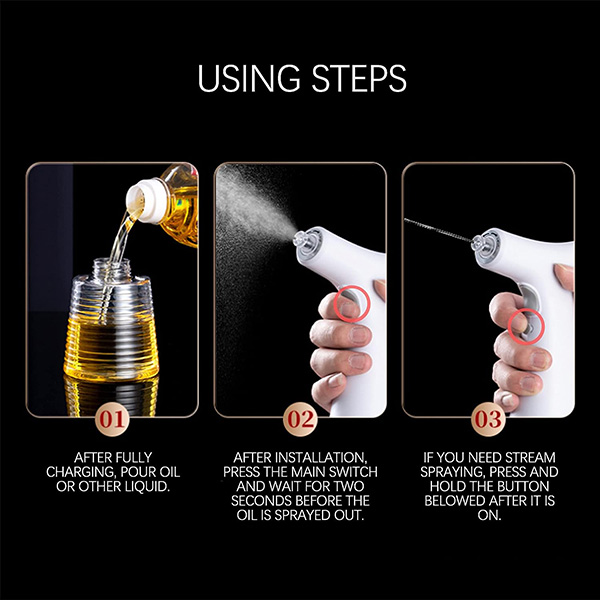 USING STEPS

01

AFTER FULLY CHARGING, POUR OIL OR OTHER LIQUID.

02

AFTER INSTALLATION, PRESS THE MAIN SWITCH AND WAIT FOR TWO SECONDS BEFORE THE OIL IS SPRAYED OUT.

03

IF YOU NEED STREAM SPRAYING, PRESS AND HOLD THE BUTTON BELOWED AFTER IT IS ON.